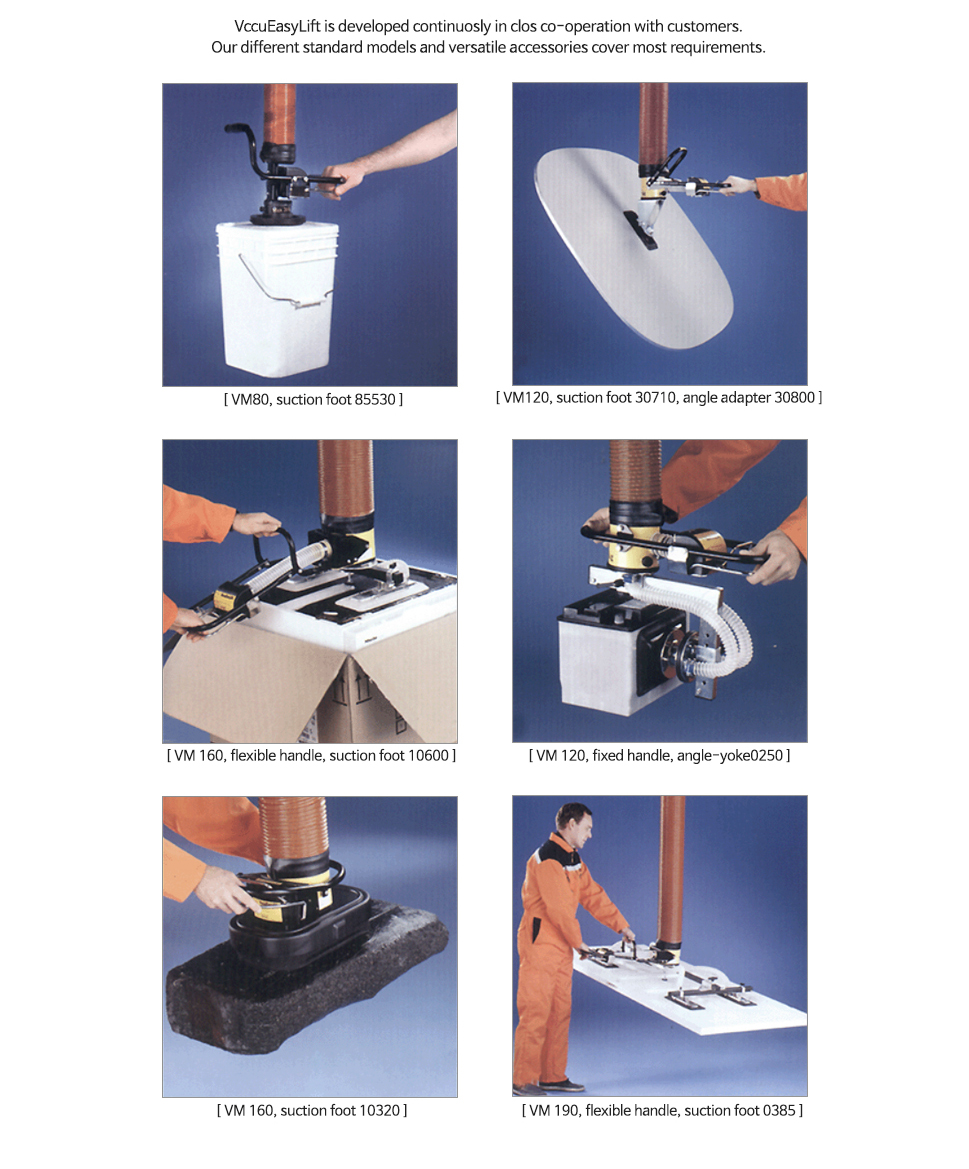 VccuEasyLift is developed continuosly in clos co-operation with customers.
Our different standard models and versatile accessories cover most requirements.

[ VM80, suction foot 85530 ]

[ VM120, suction foot 30710, angle adapter 30800 ]

[ VM 160, flexible handle, suction foot 10600 ]

[ VM 120, fixed handle, angle-yoke0250 ]

[ VM 160, suction foot 10320 ]

[ VM 190, flexible handle, suction foot 0385 ]